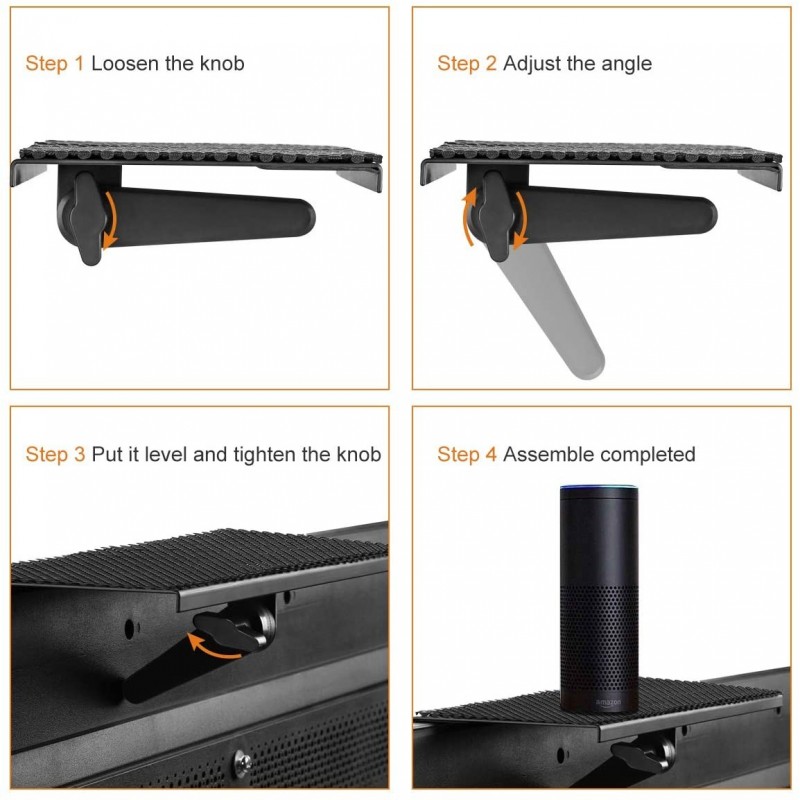 Step 1 Loosen the knob

Step 2 Adjust the angle

Step 3 Put it level and tighten the knob

Step 4 Assemble completed

amazon