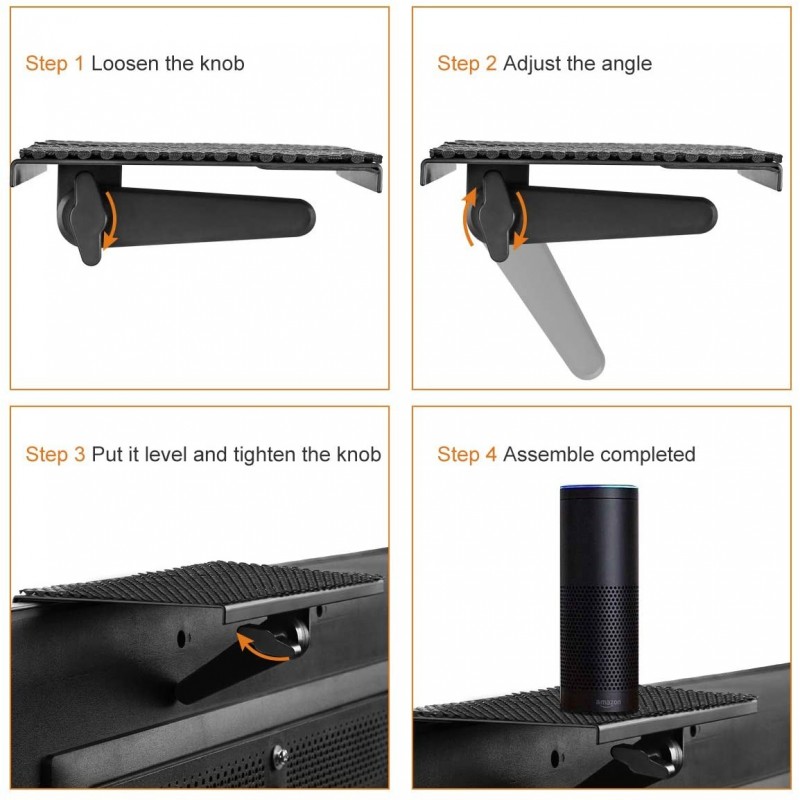 Step 1 Loosen the knob

Step 2 Adjust the angle

Step 3 Put it level and tighten the knob

Step 4 Assemble completed

amazon